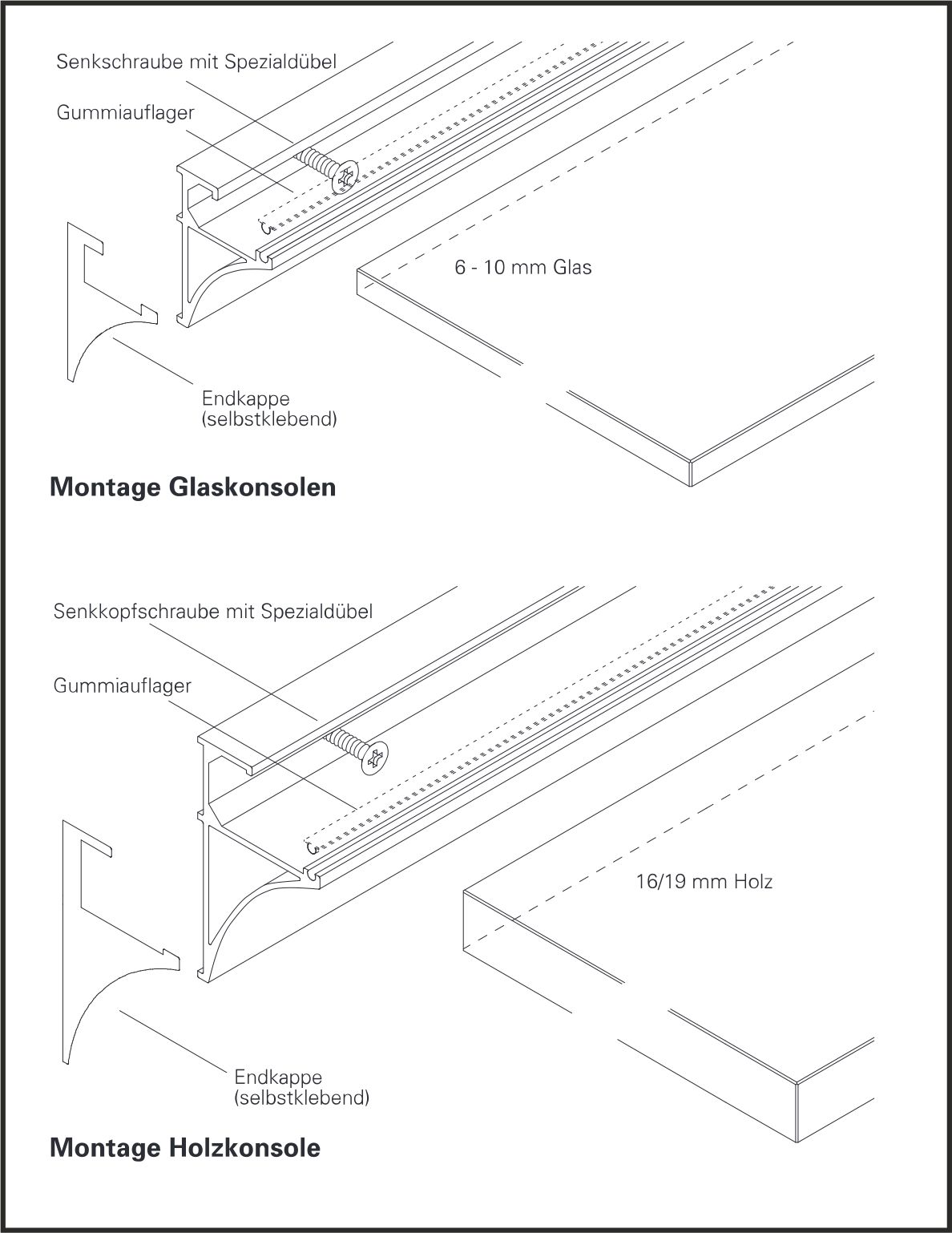 Senkschraube mit Spezialdübel

Gummiauflager

6 - 10 mm Glas

Endkappe
(selbstklebend)

**Montage Glaskonsolen**

Senkkopfschraube mit Spezialdübel

Gummiauflager

16/19 mm Holz

Endkappe
(selbstklebend)

**Montage Holzkonsole**